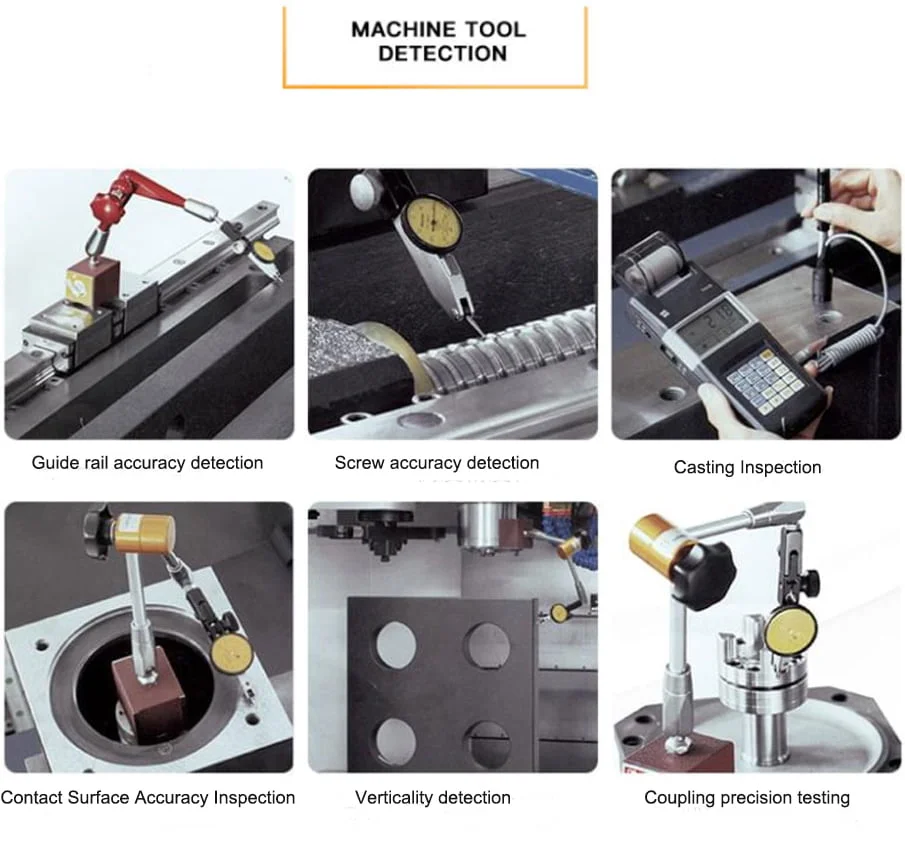 MACHINE TOOL DETECTION

Guide rail accuracy detection

Screw accuracy detection

Casting Inspection

Contact Surface Accuracy Inspection

Verticality detection

Coupling precision testing